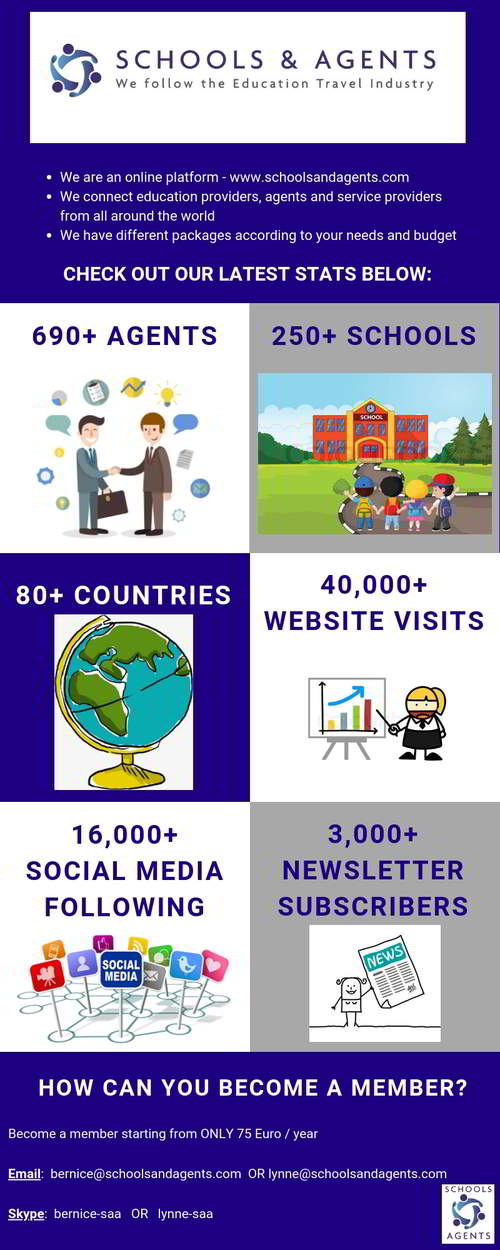 SCHOOLS & AGENTS
We follow the Education Travel Industry

- We are an online platform - www.schoolsandagents.com
- We connect education providers, agents and service providers from all around the world
- We have different packages according to your needs and budget

CHECK OUT OUR LATEST STATS BELOW:

690+ AGENTS

250+ SCHOOLS

SCHOOL

80+ COUNTRIES

40,000+ WEBSITE VISITS

16,000+ SOCIAL MEDIA FOLLOWING

SOCIAL MEDIA

3,000+ NEWSLETTER SUBSCRIBERS

NEWS

HOW CAN YOU BECOME A MEMBER?

Become a member starting from ONLY 75 Euro / year

Email: bernice@schoolsandagents.com OR lynne@schoolsandagents.com

Skype: bernice-saa OR lynne-saa

SCHOOLS AGENTS